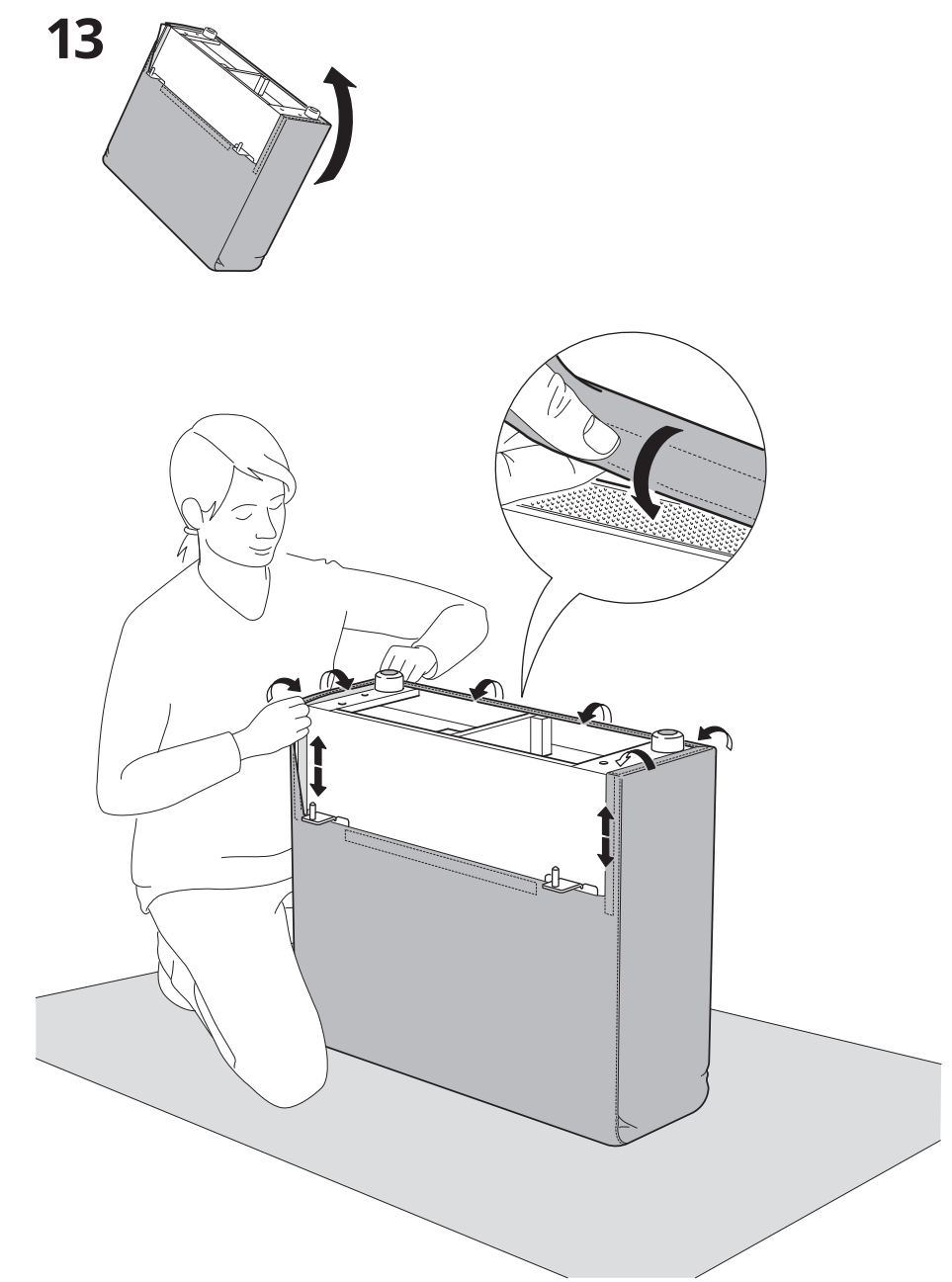 13