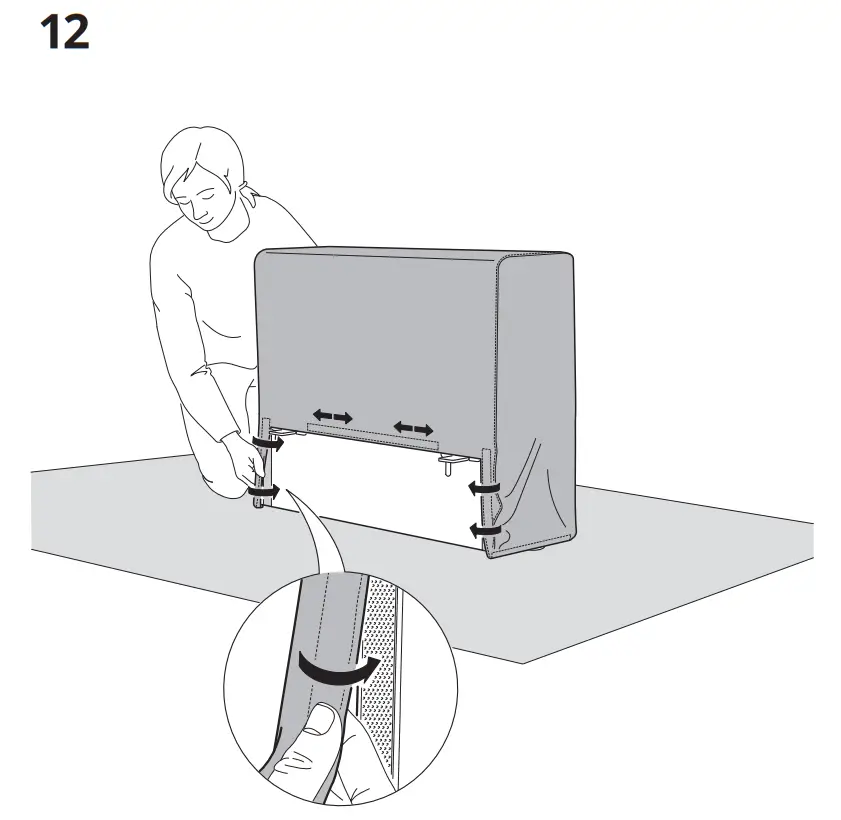 12