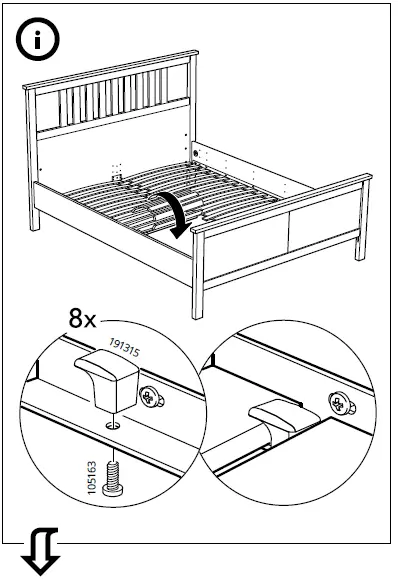 i

8x

191315

105163