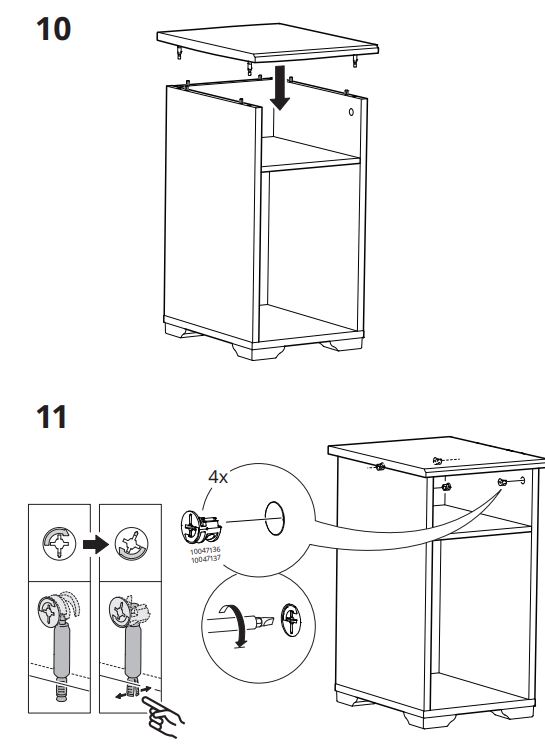 10

11

4x

10047136
10047137