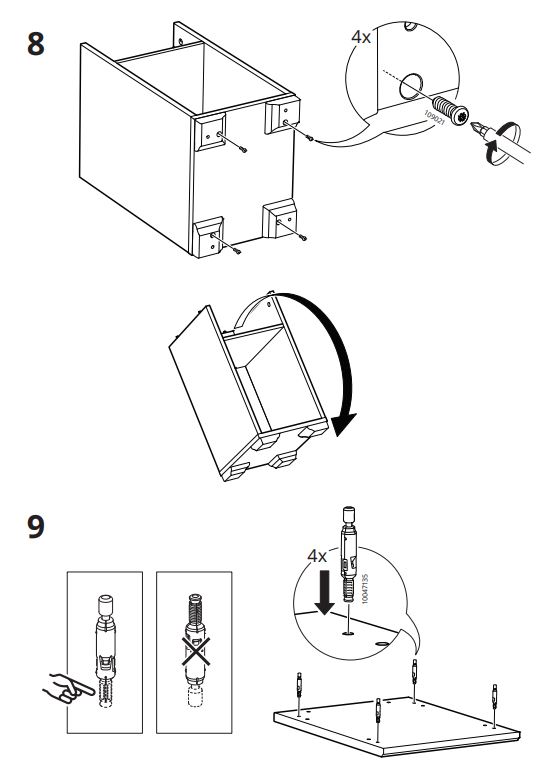 8

4x

109021

9

4x

10047135