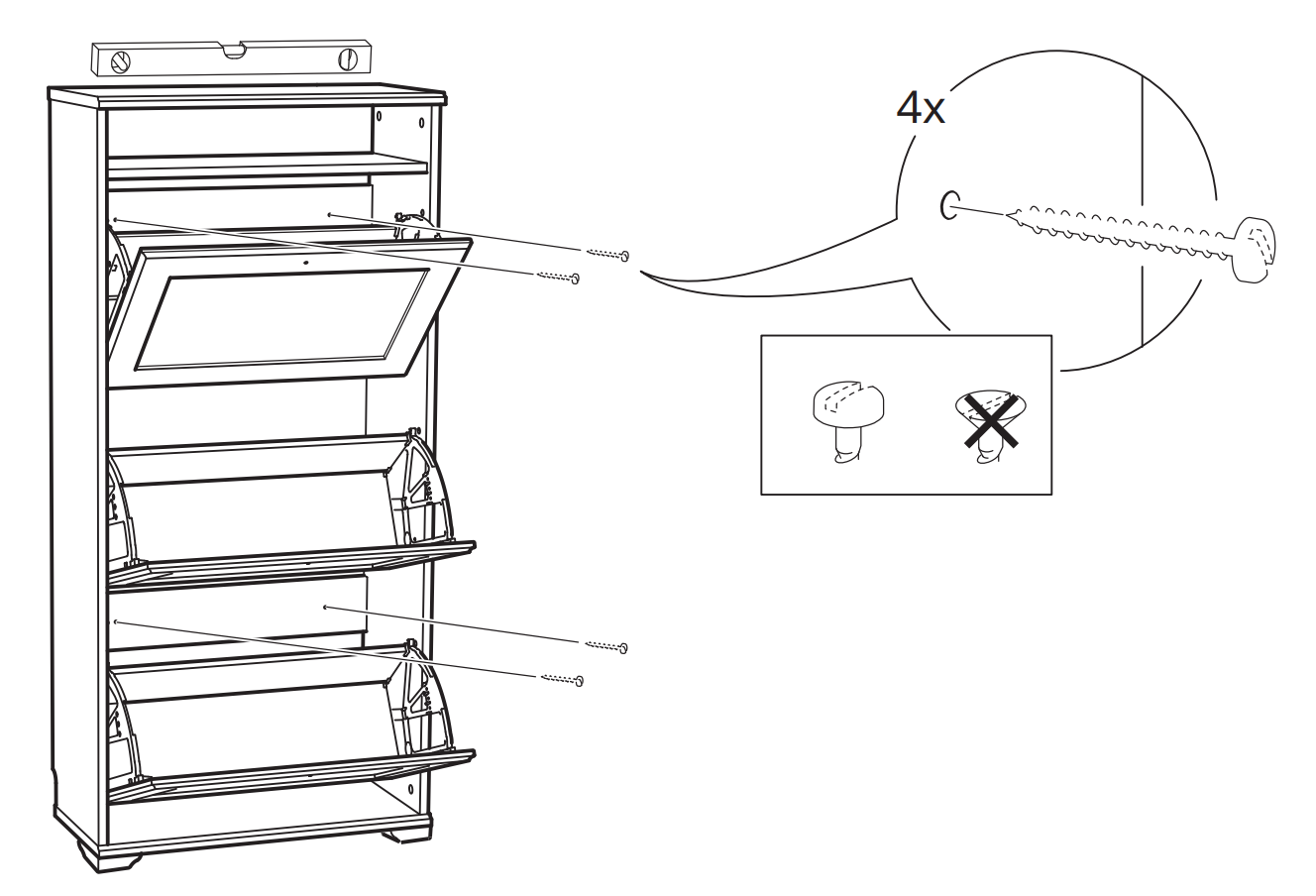 4x