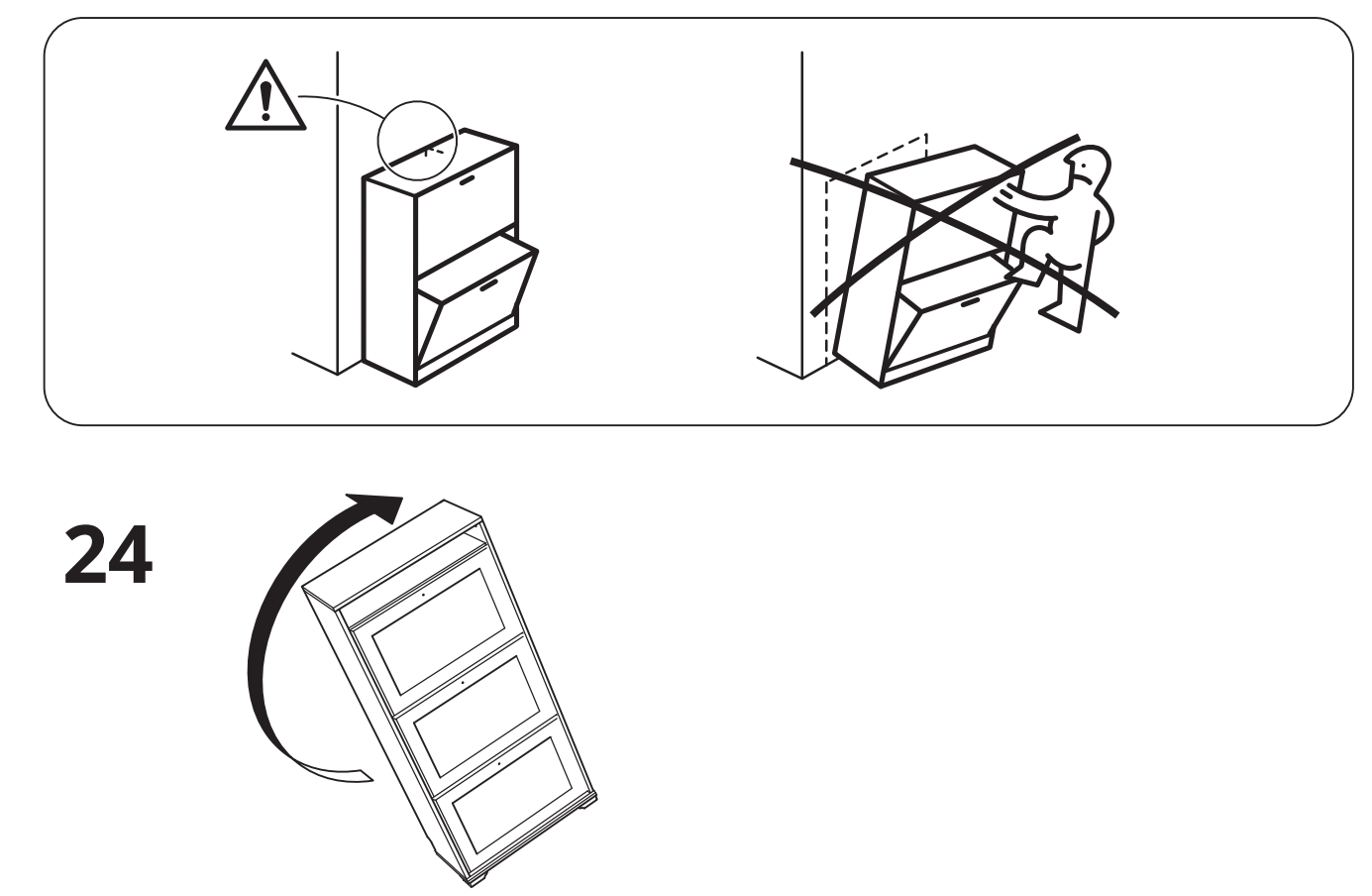 24