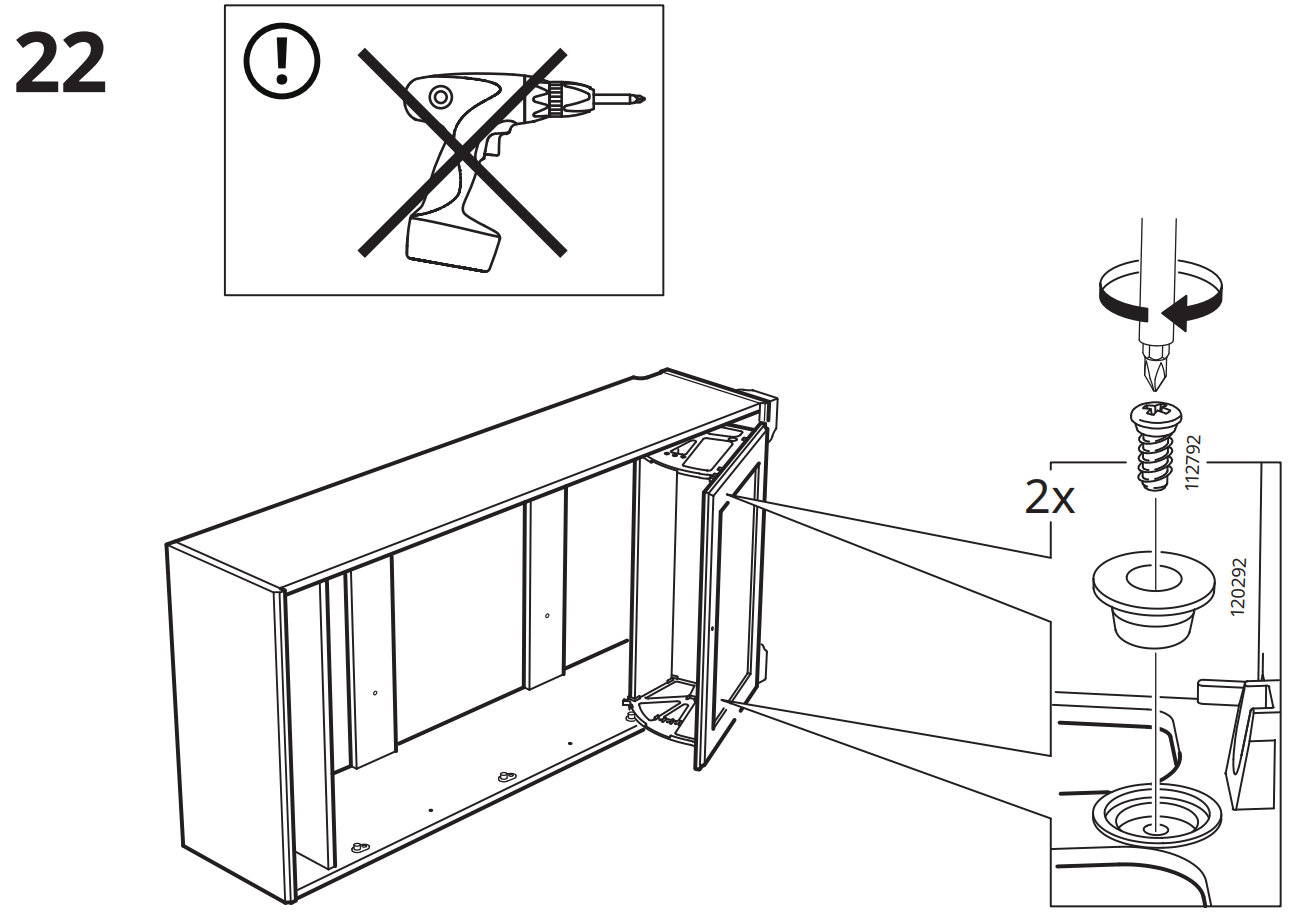 22

!

2x

112792

120292