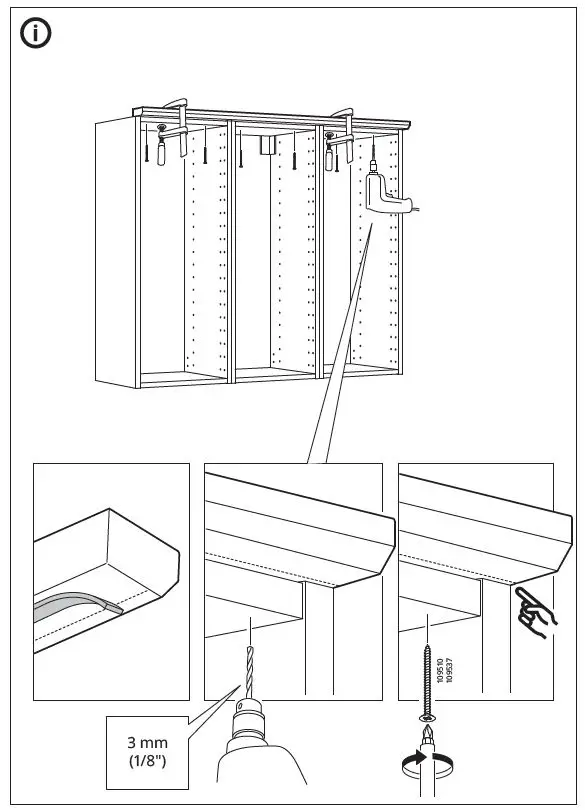 i

3 mm
(1/8")

109510
109537