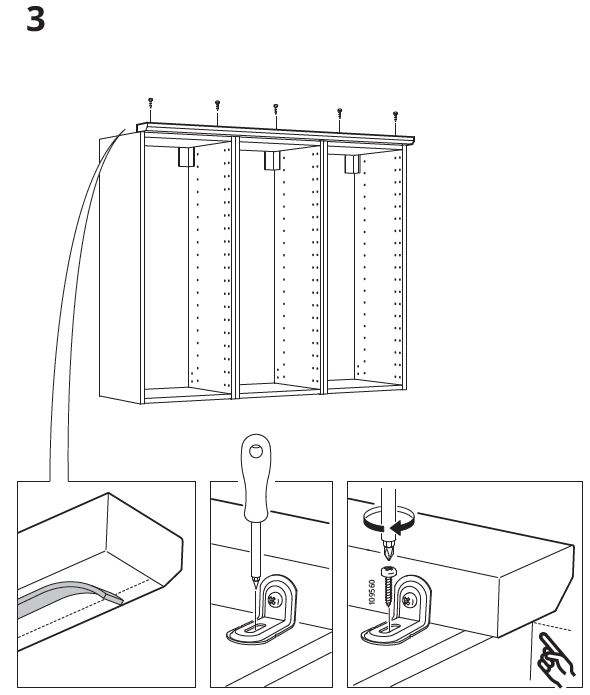 3

109560