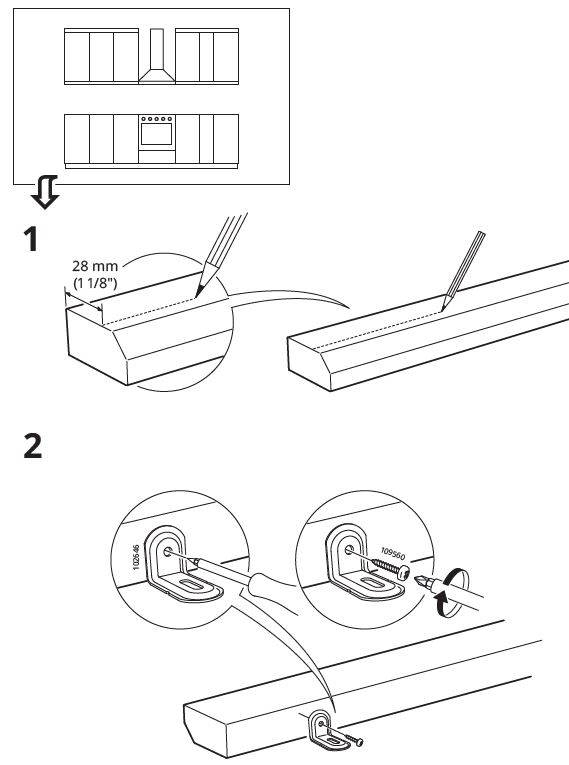 1

28 mm
(1 1/8")

2

102646

109560