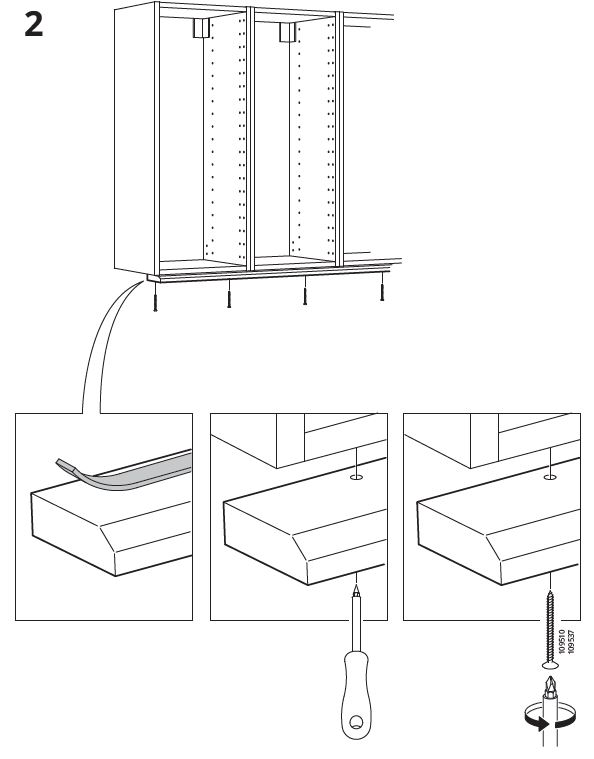 2

109510
109537