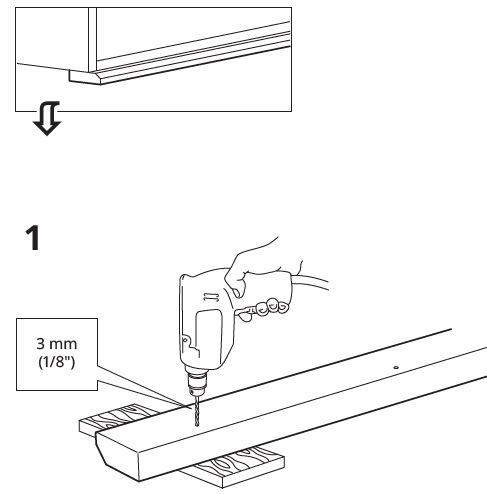 1

3 mm
(1/8")