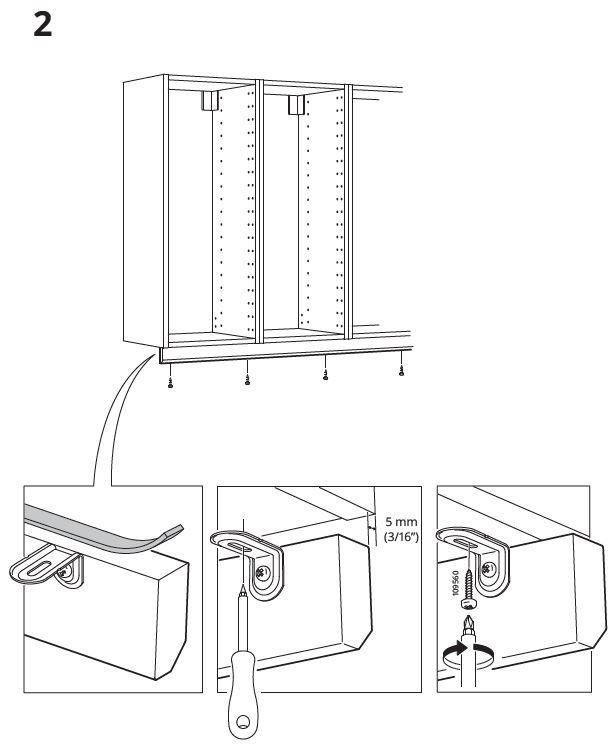 2

5 mm
(3/16")

109560