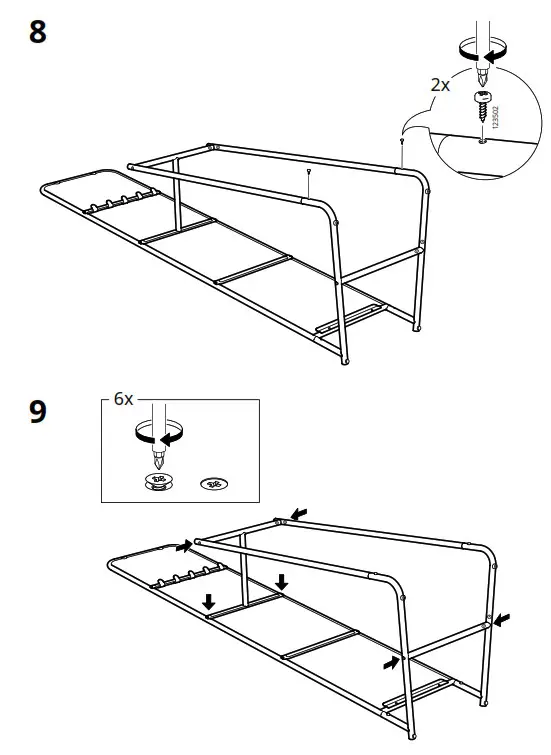 8

2x

123502

9

6x