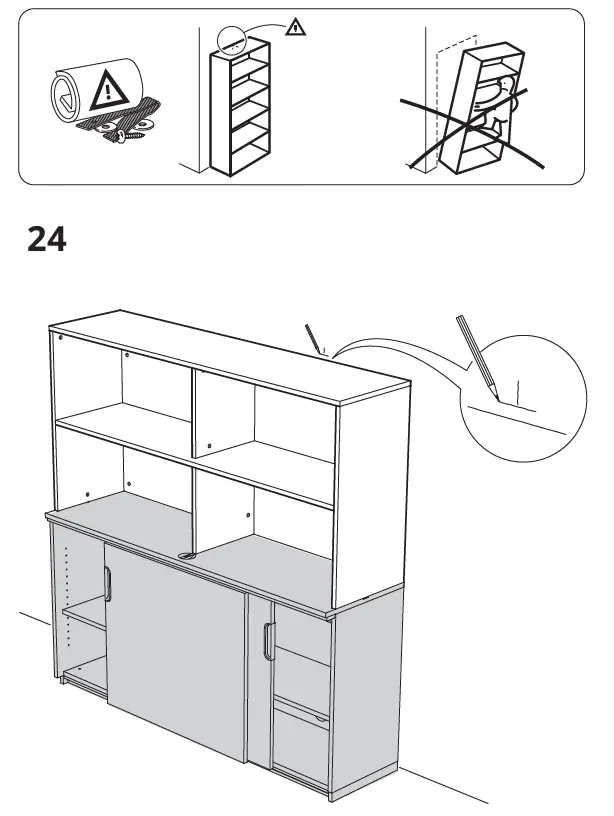 24