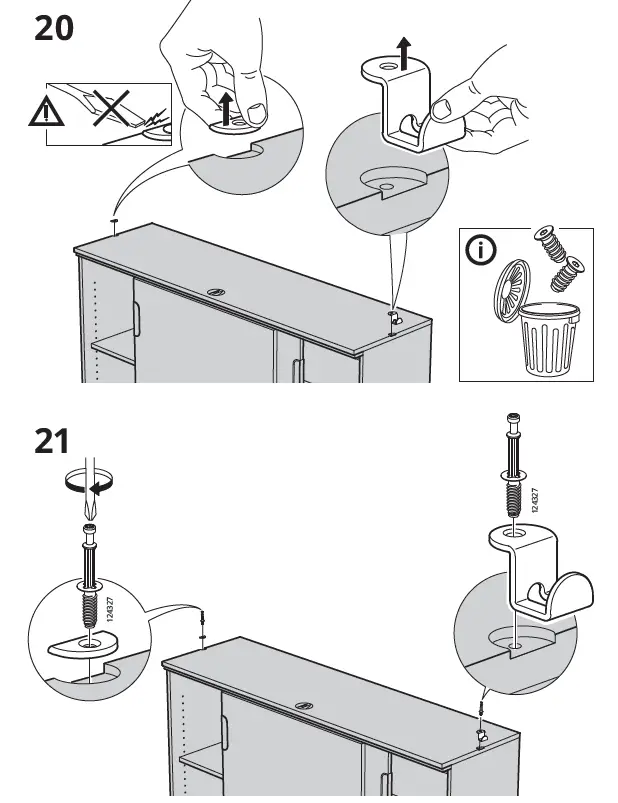 20

21

124327

124327