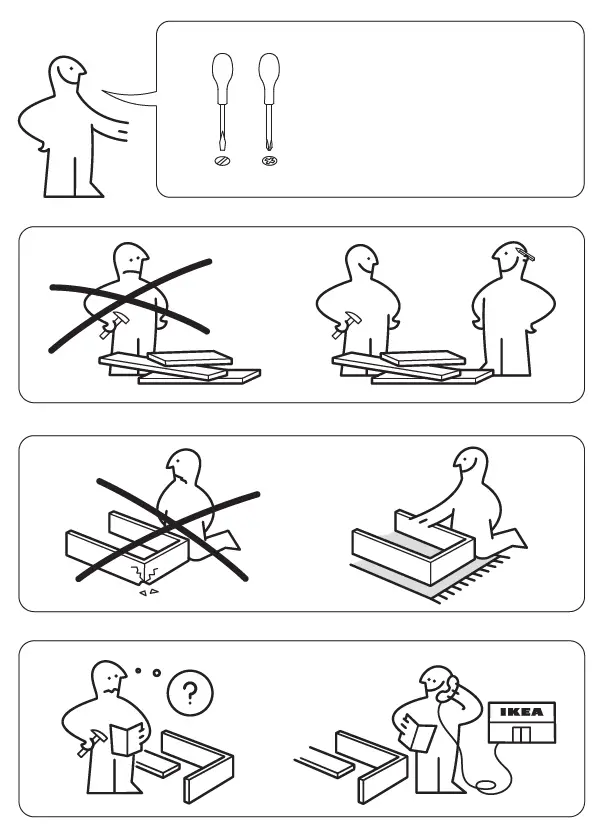 ?

IKEA