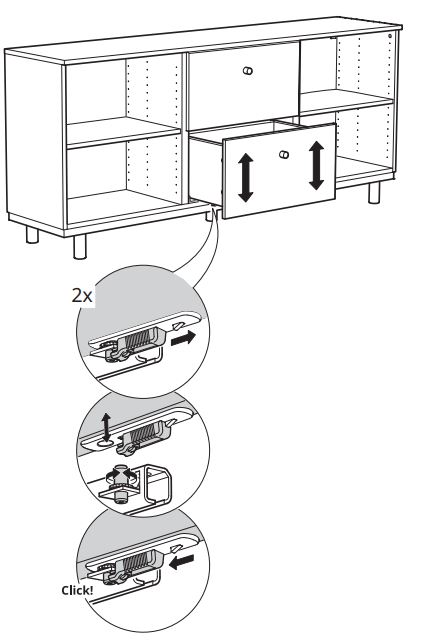 2x

Click!