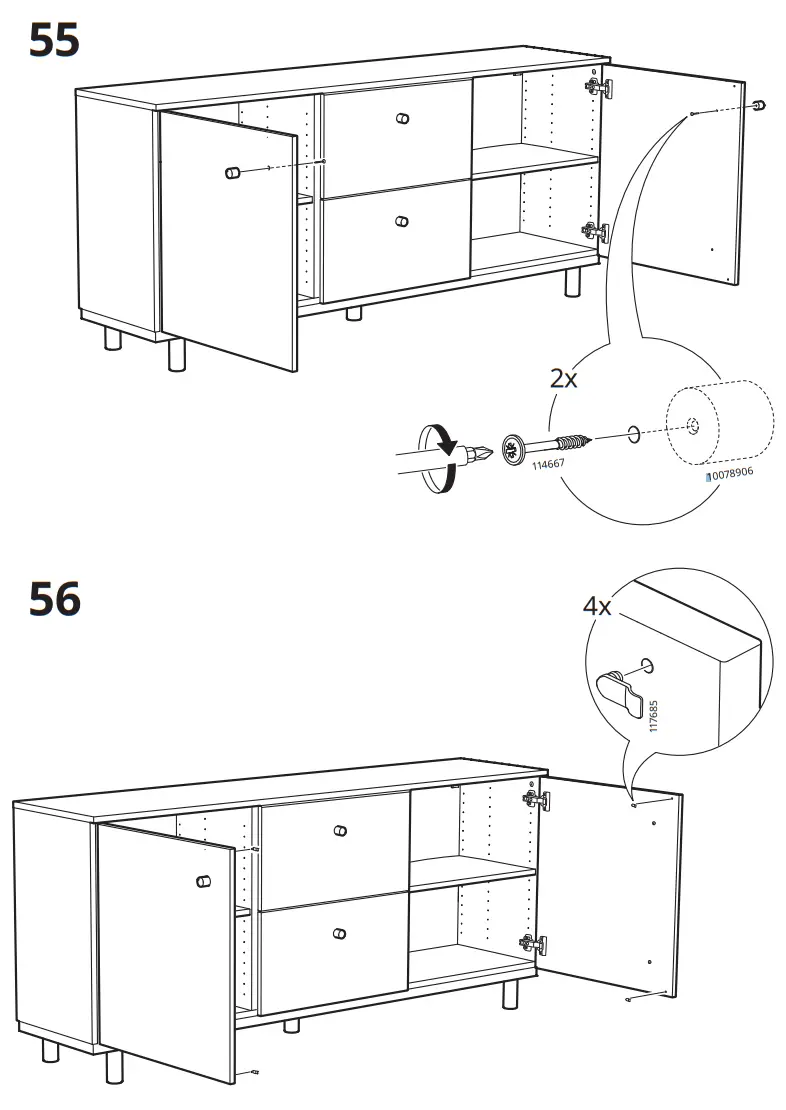 55

2x

114667

10078906

56

4x

117685