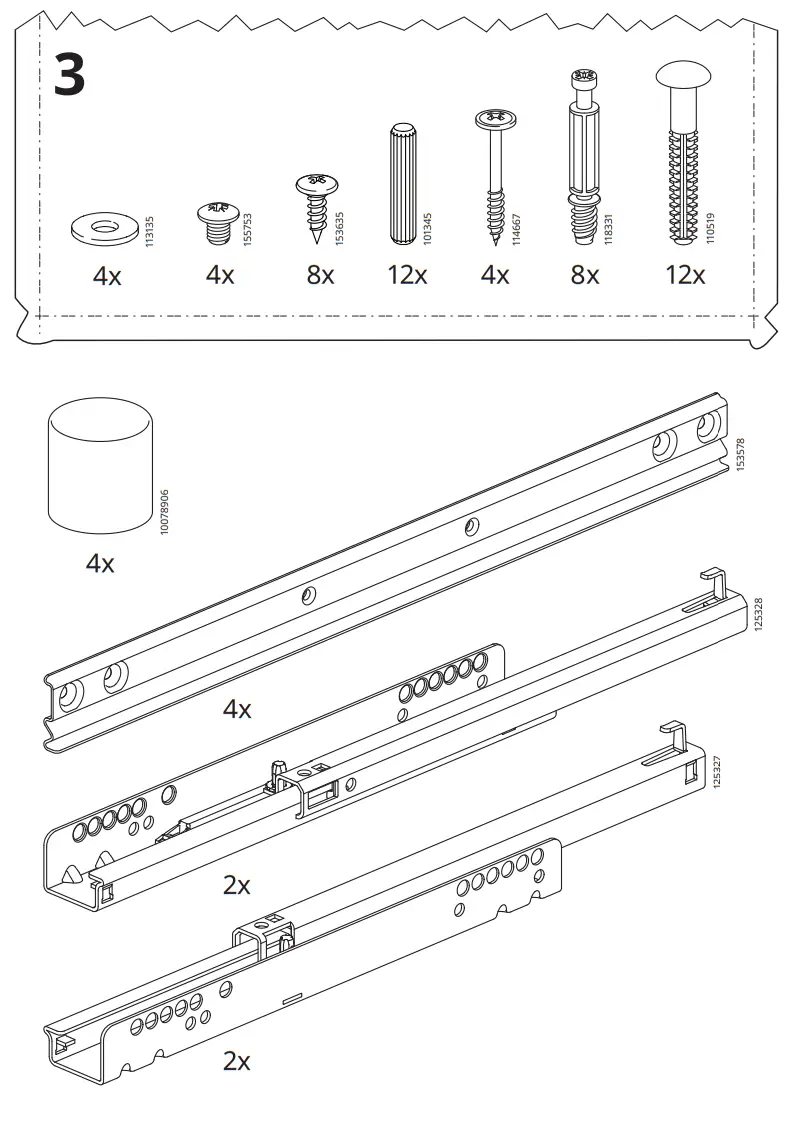 3

113135
4x

155753
4x

153635
8x

101345
12x

114667
4x

118331
8x

110519
12x

10078906
4x

153578
4x

125328
2x

125327
2x