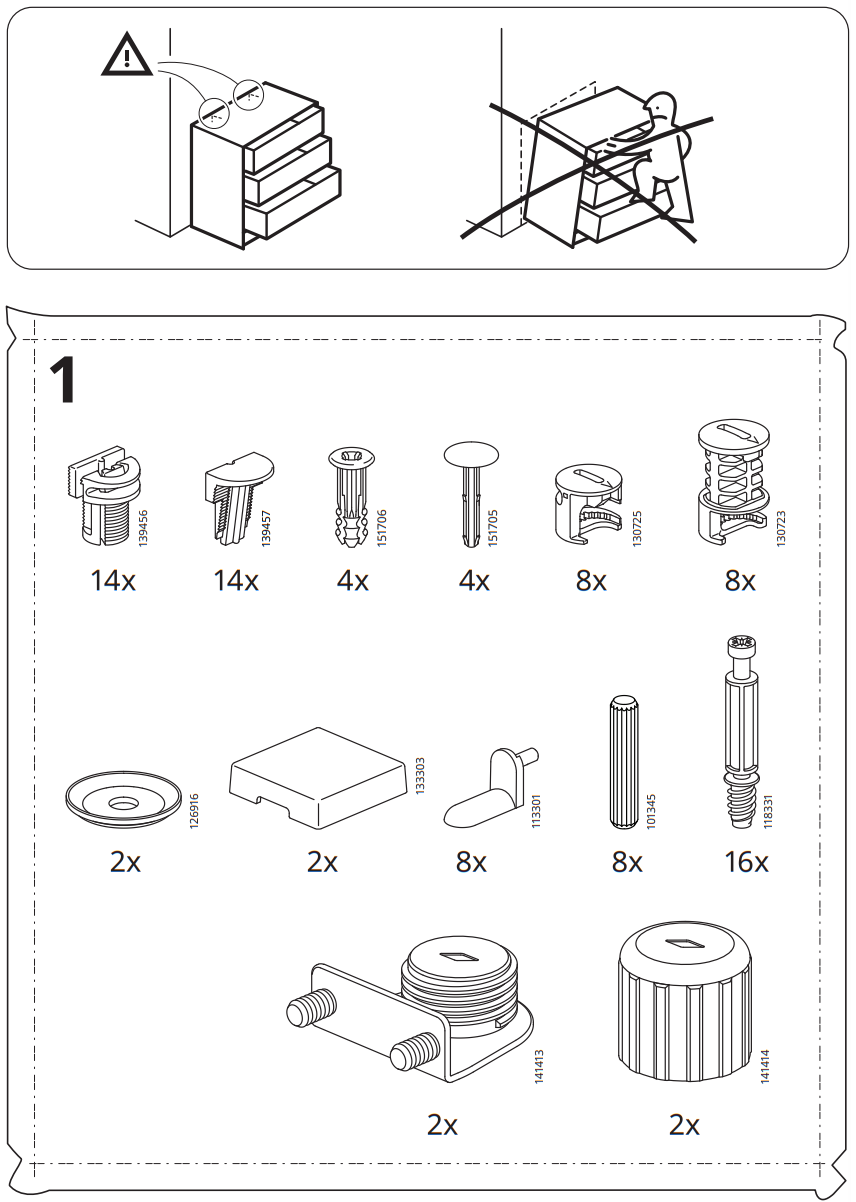 1

139456
14x

139457
14x

151706
4x

151705
4x

130725
8x

130723
8x

126916
2x

133303
2x

113301
8x

101345
8x

118331
16x

141413
2x

141414
2x