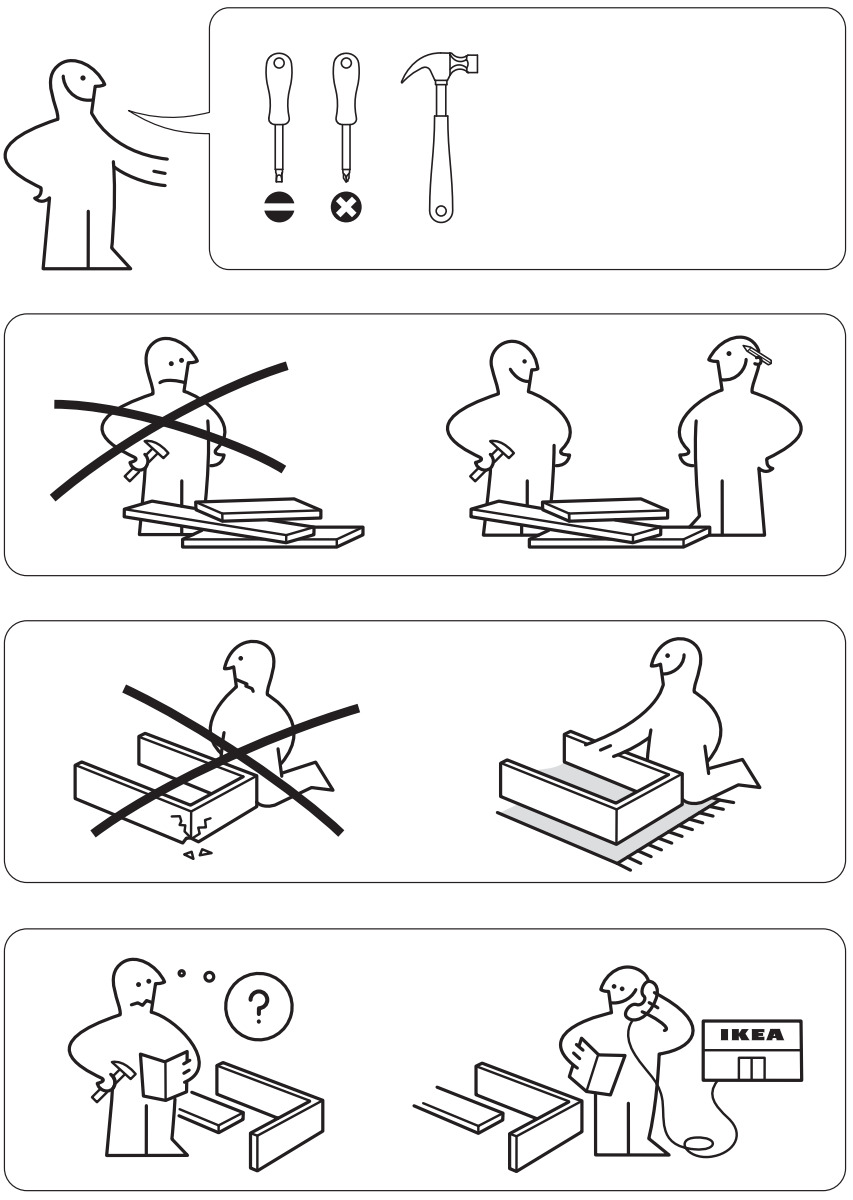 ?

IKEA