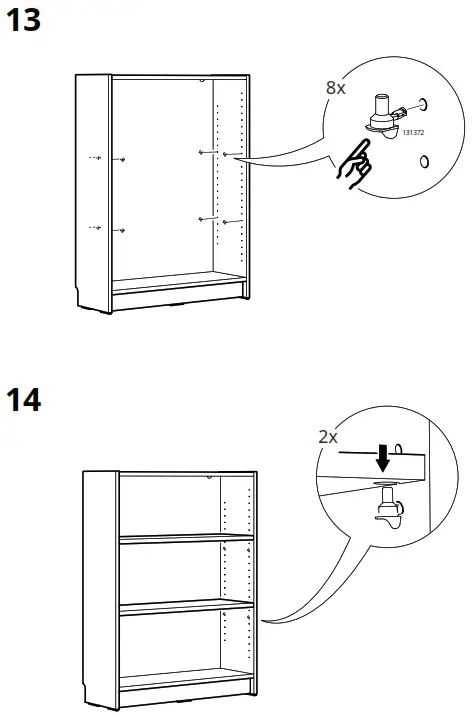 13

8x

131372

14

2x