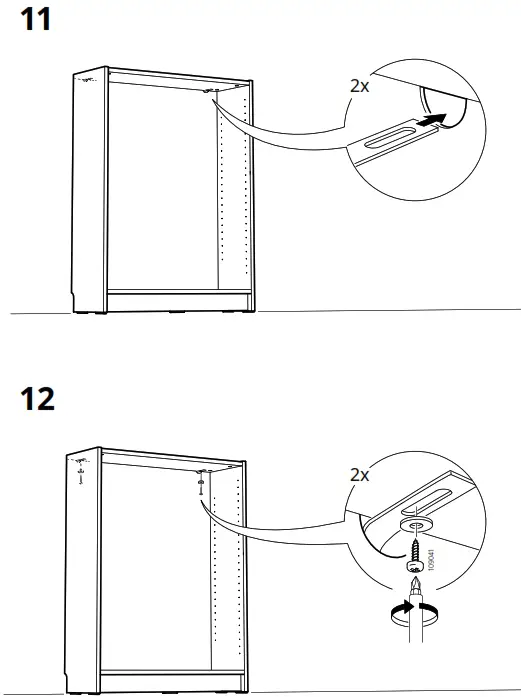 11

2x

12

2x

109041