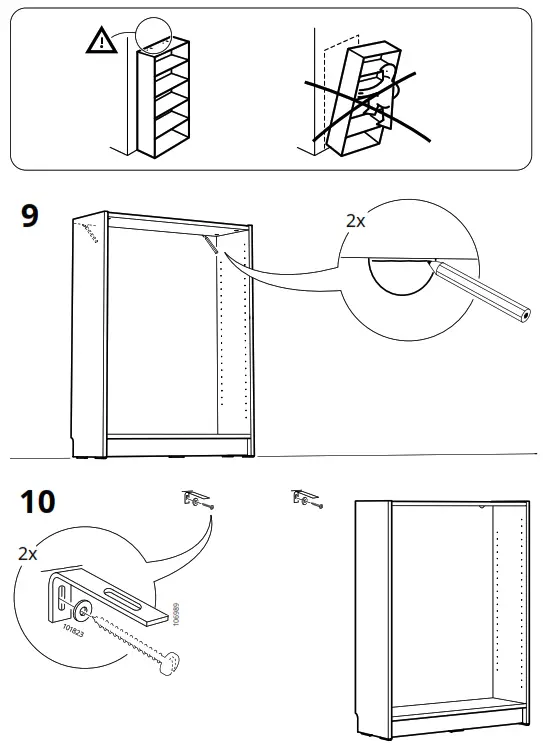 9

2x

10

2x

101823

106989