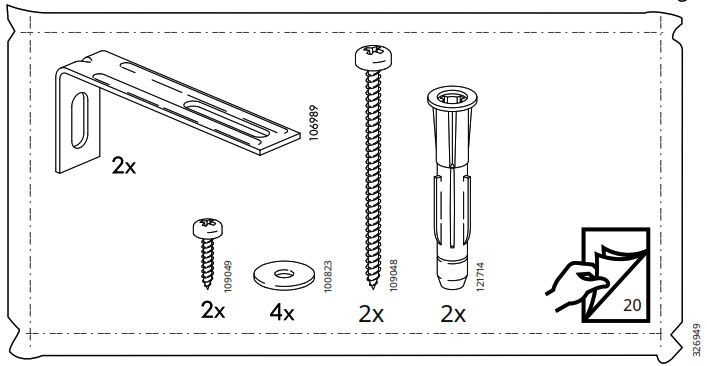 106989

2x

109049

2x

100823

4x

109048

2x

121714

2x

20

326949