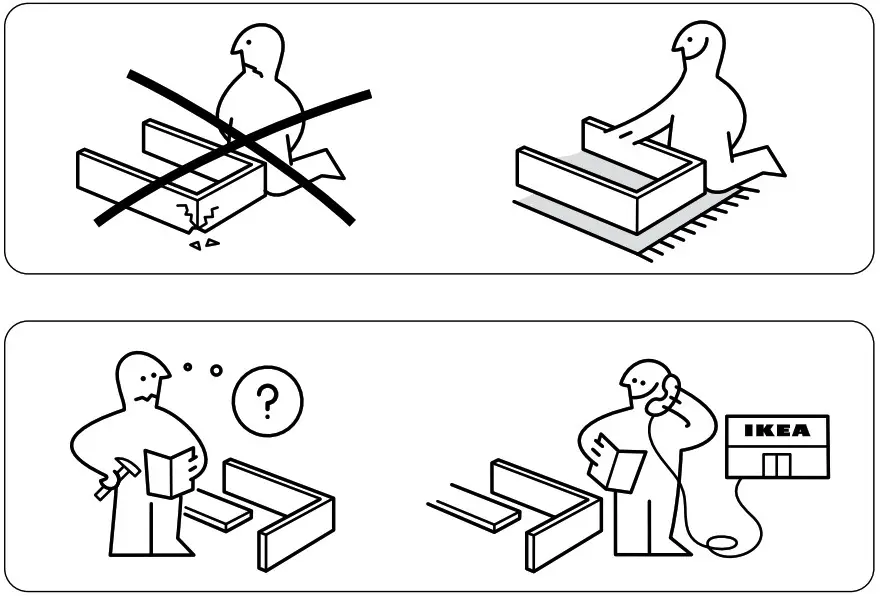 ?

IKEA