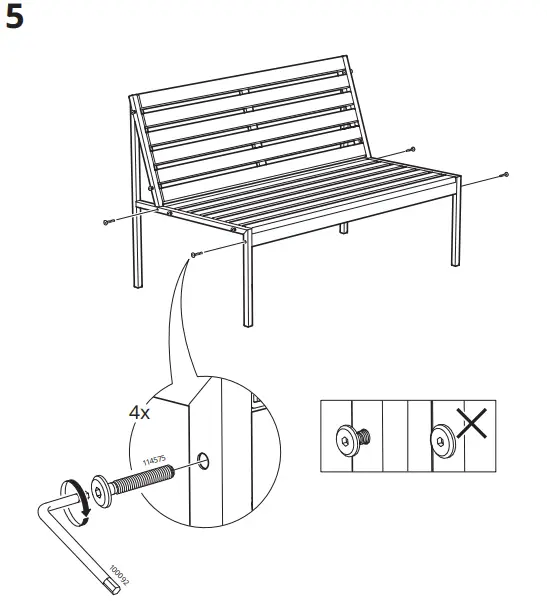 5

4x

114575

100092