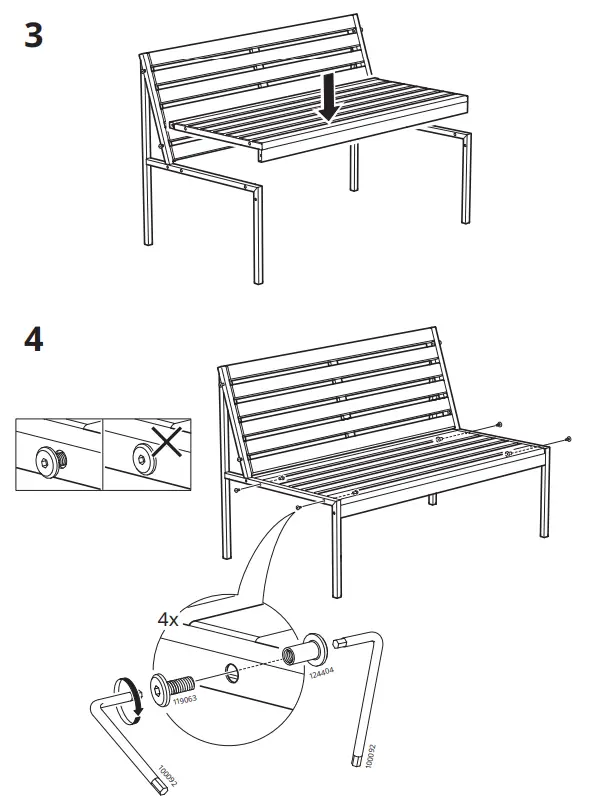 3

4

4x

124404

119063

100092

100092