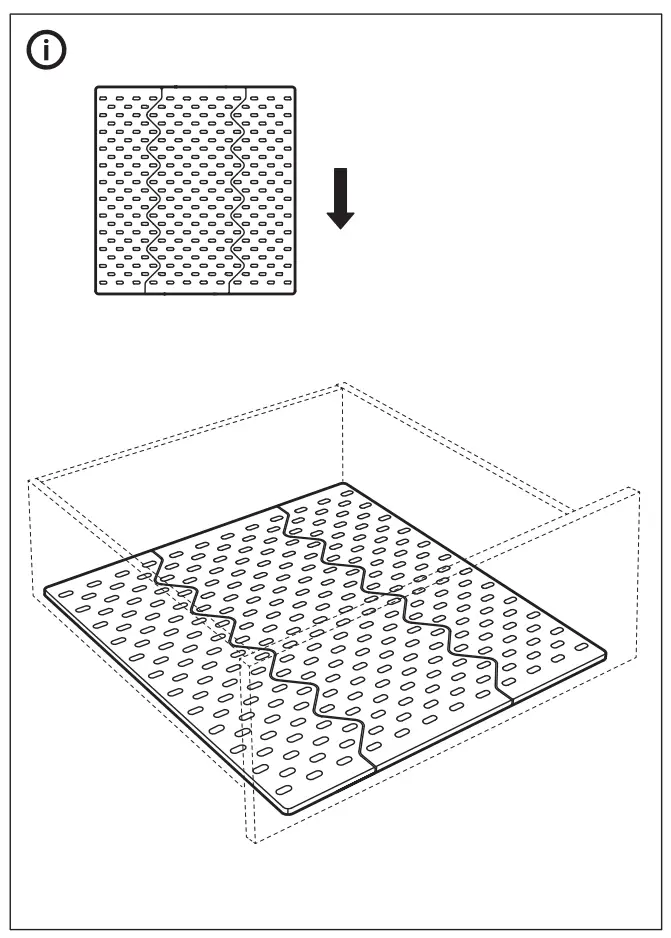 i