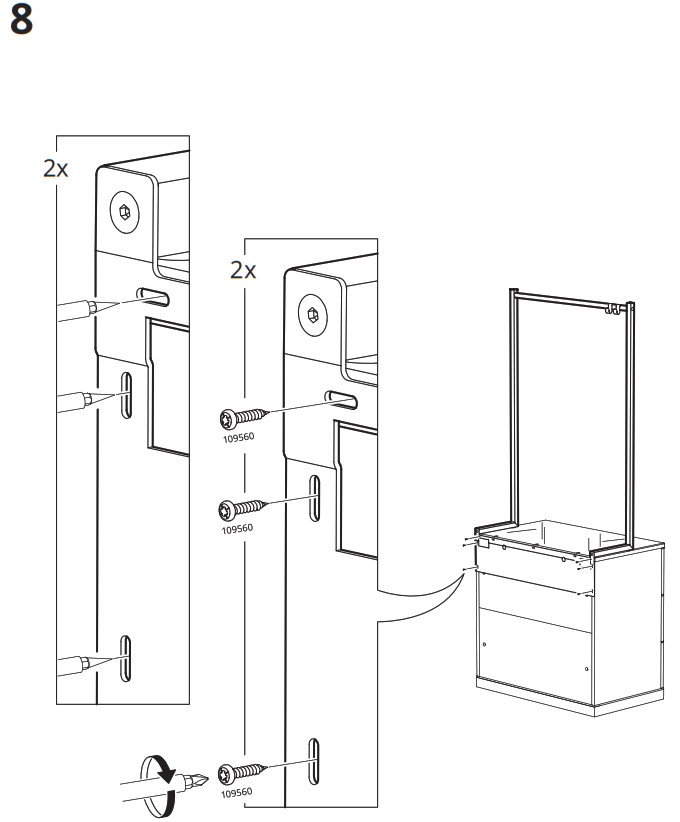 8

2x

2x

109560

109560

109560