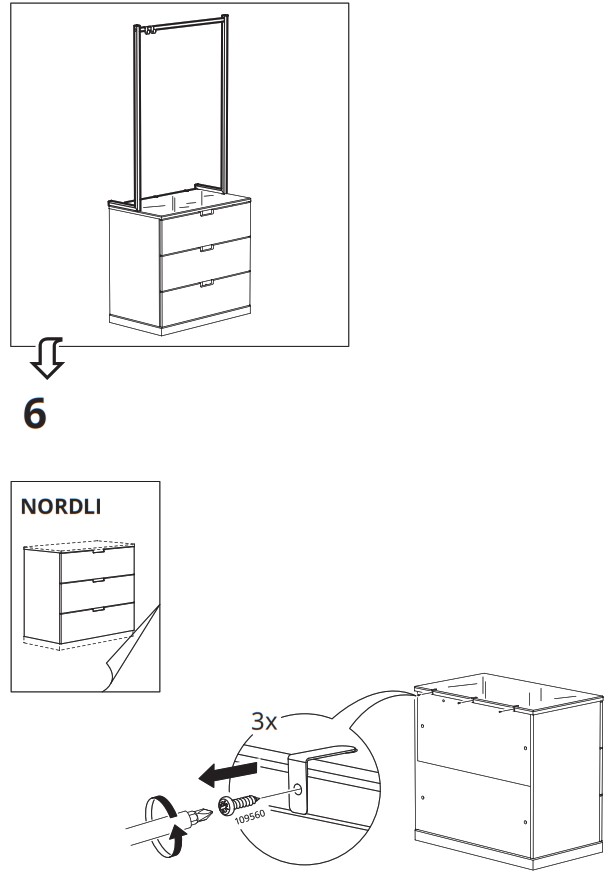 6

NORDLI

3x

109560