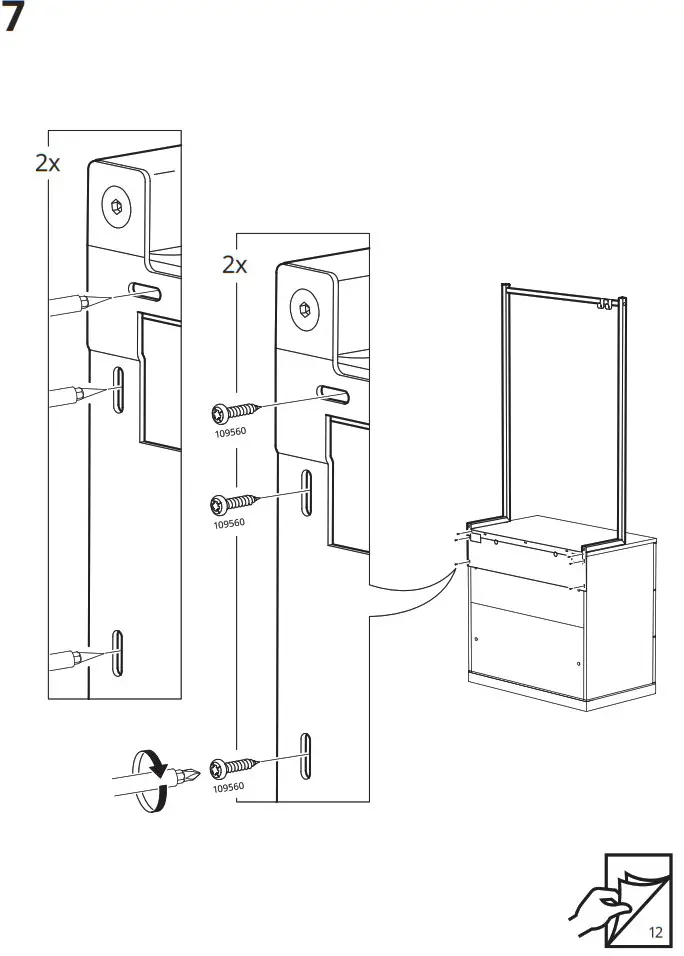 7

2x

2x

109560

109560

109560

12