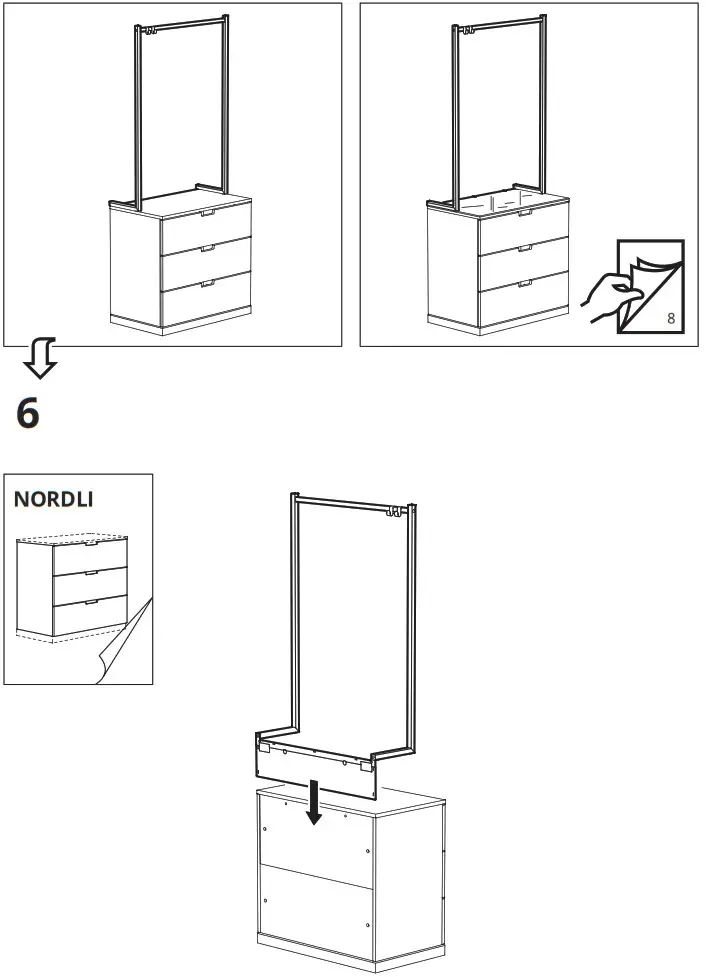 8

6

NORDLI