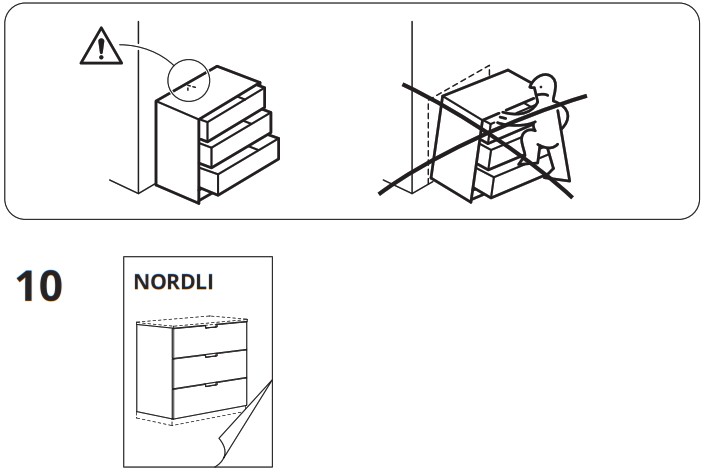 10

NORDLI