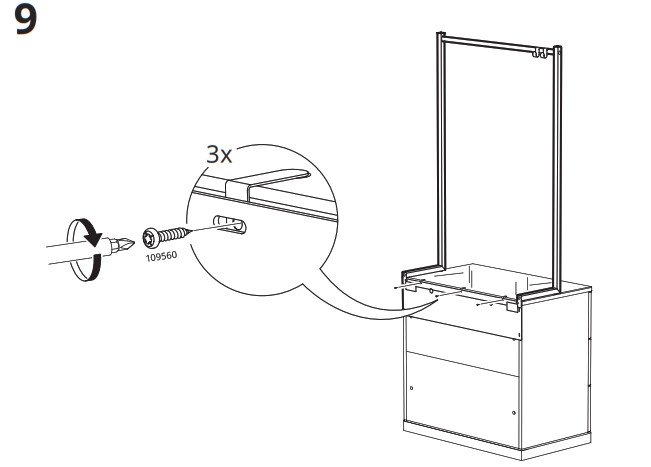 9

3x

109560