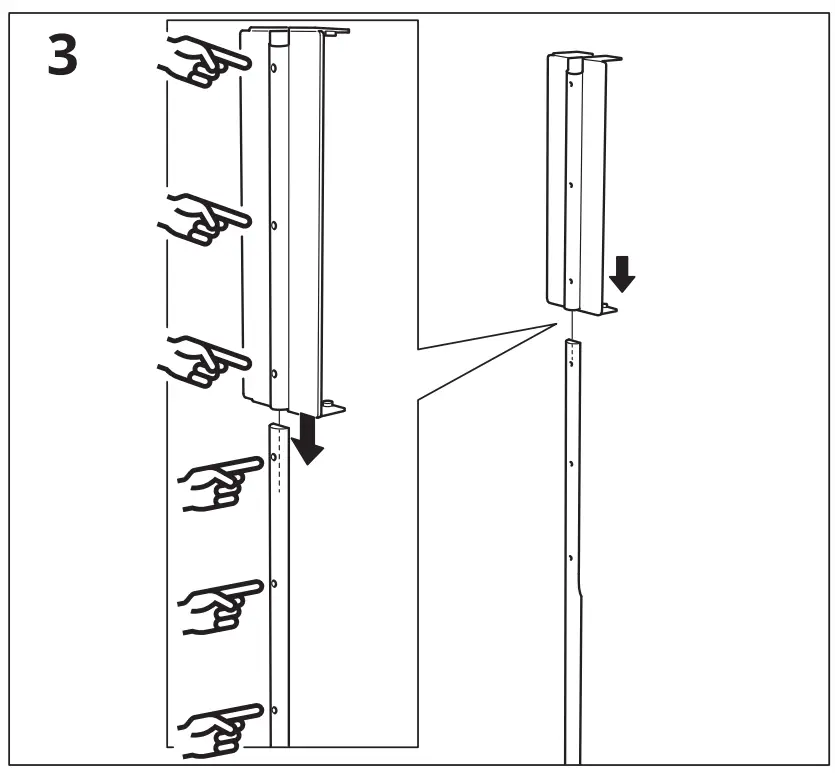 3