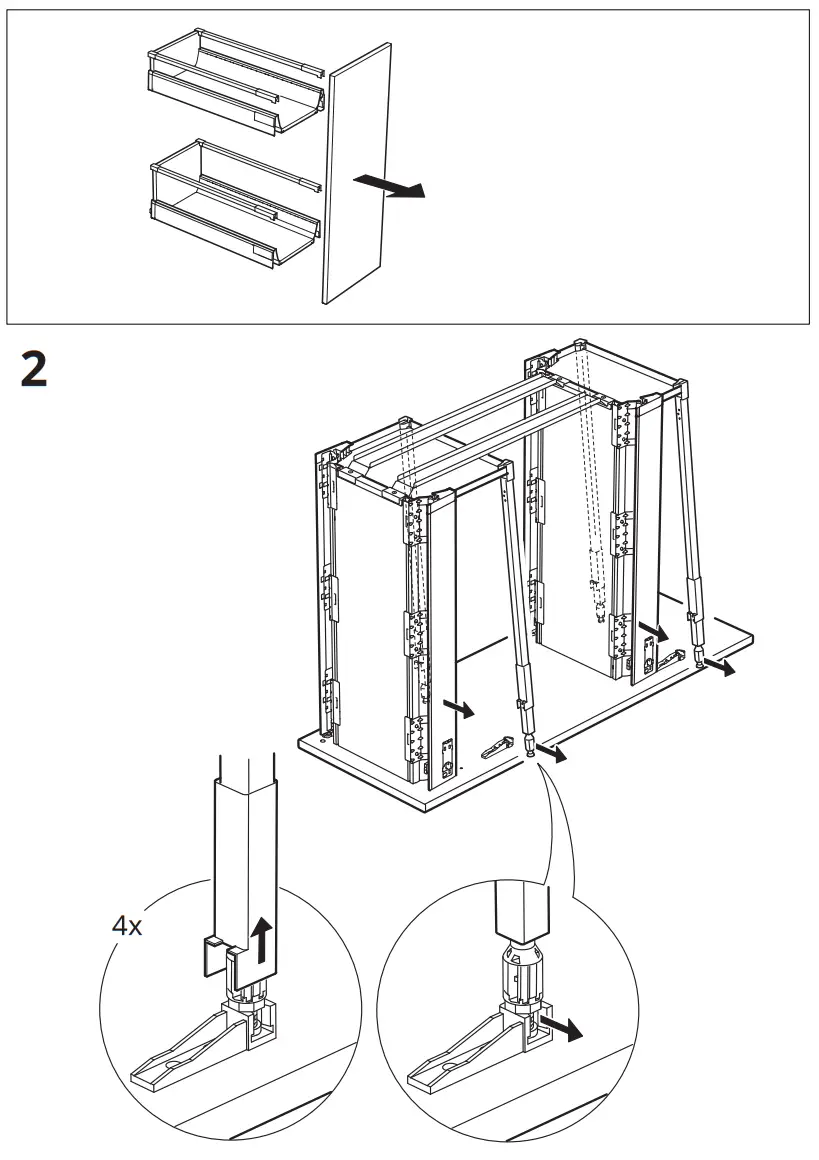 2

4x