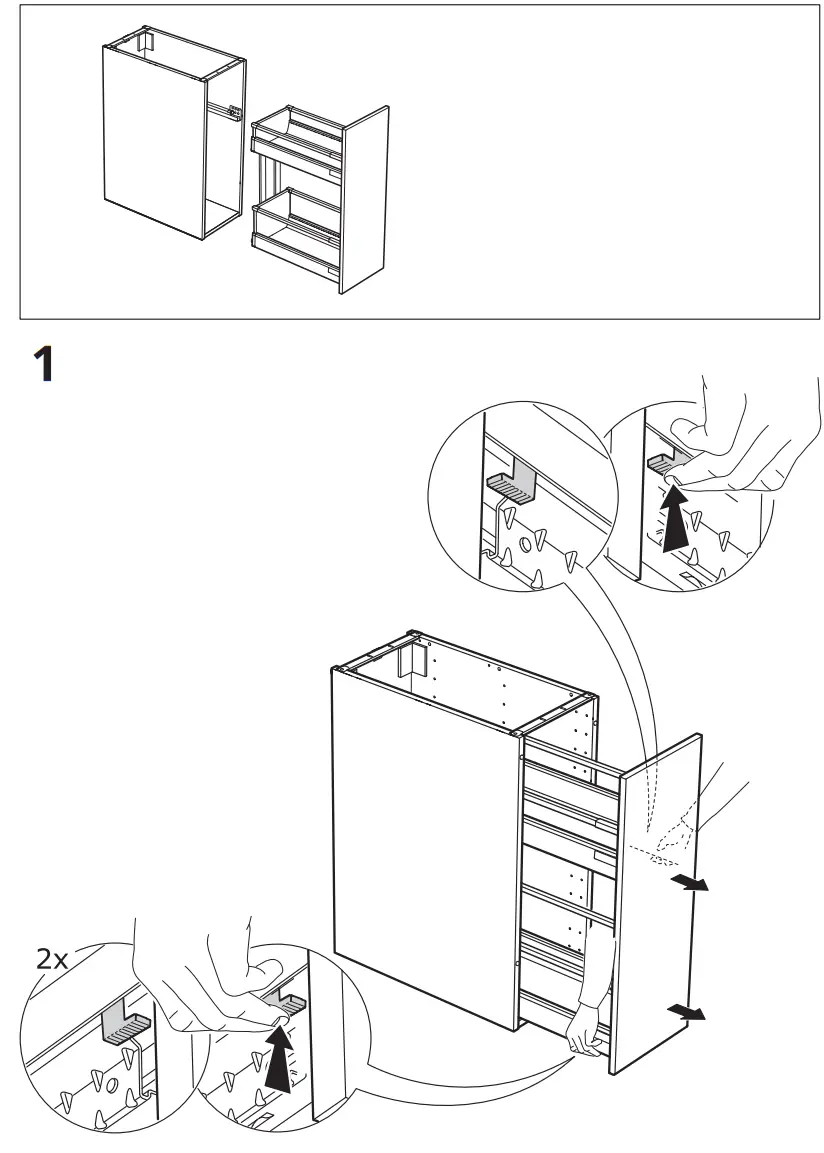 1

2x