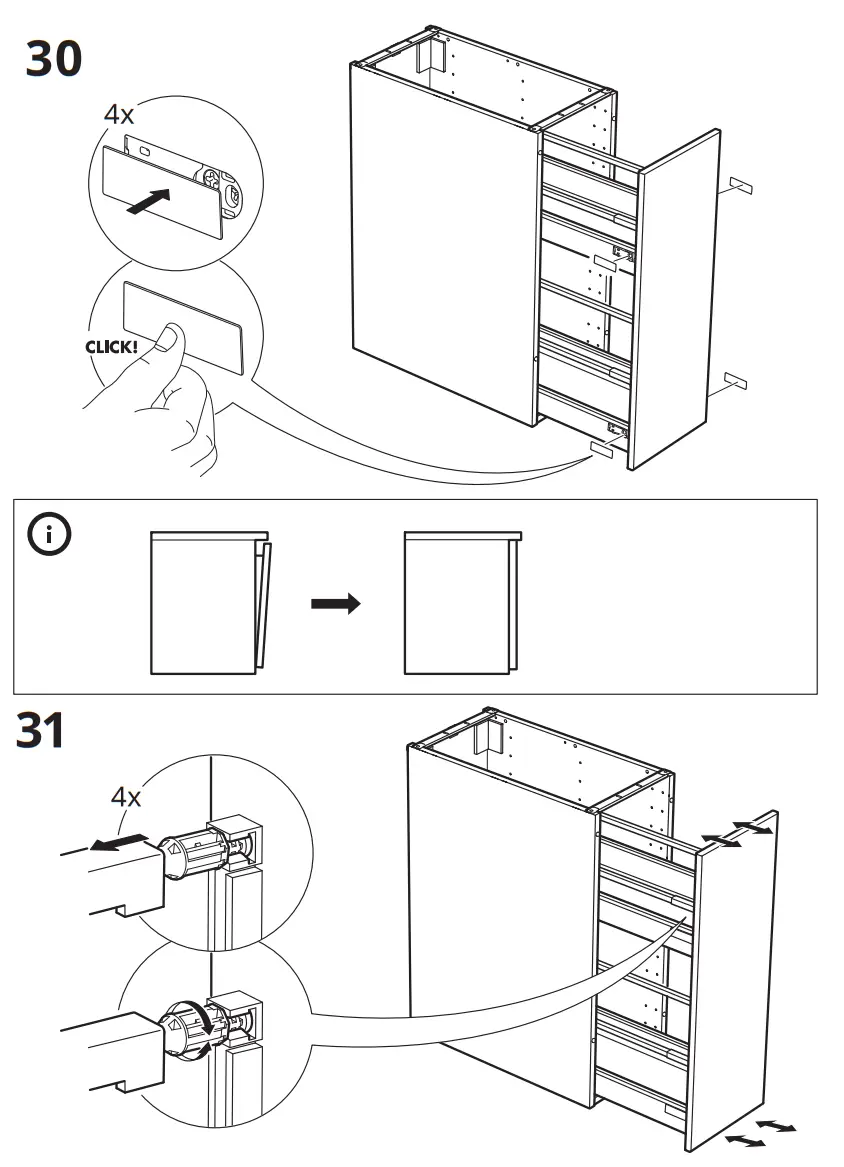 30

4x

CLICK!

31

4x