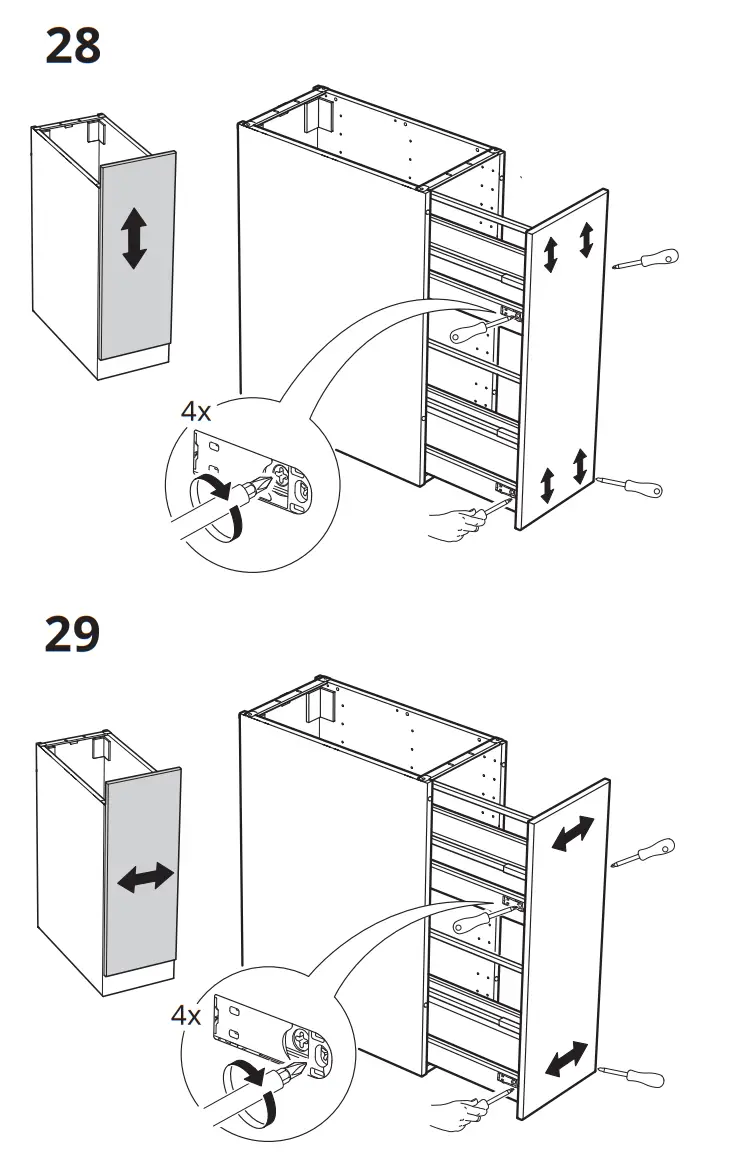 28

4x

29

4x