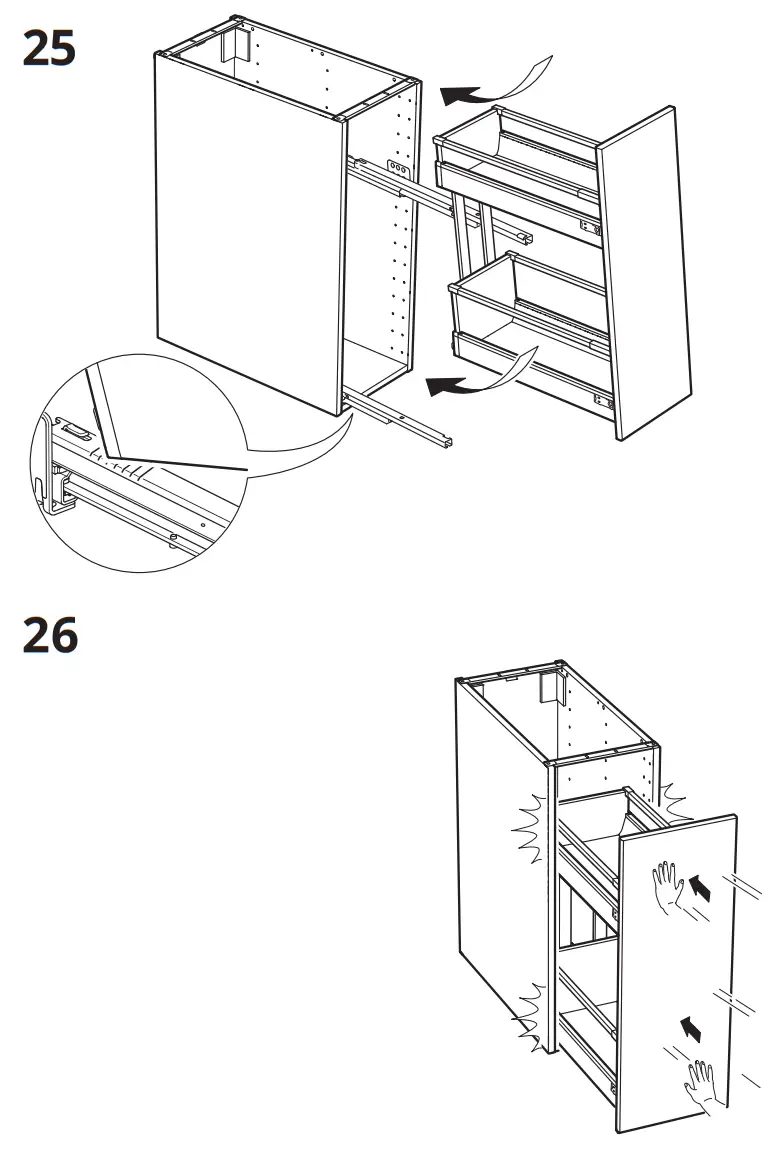 25

26