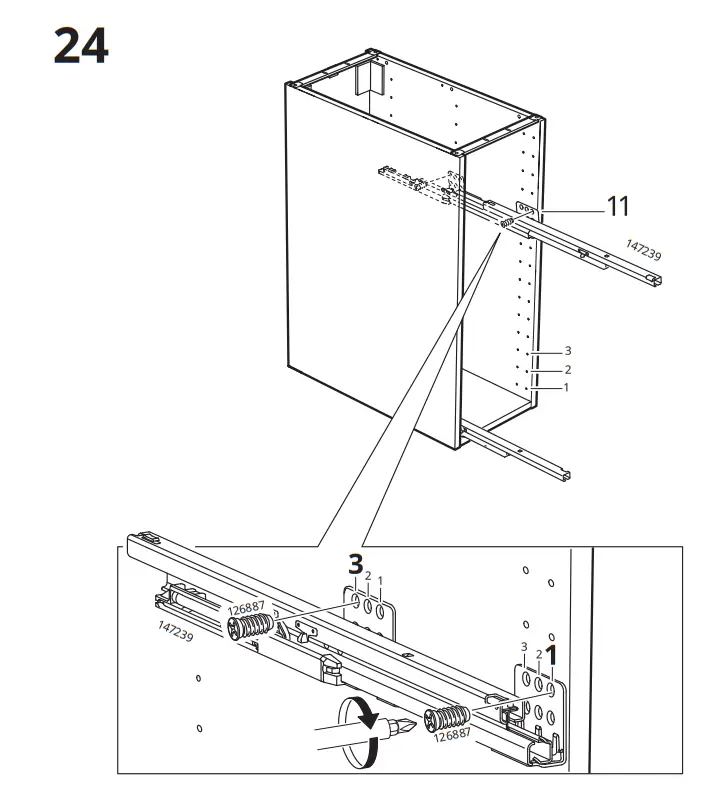 24

11

147239

3
2
1

3
2
1

126887

147239

3
2
1

126887