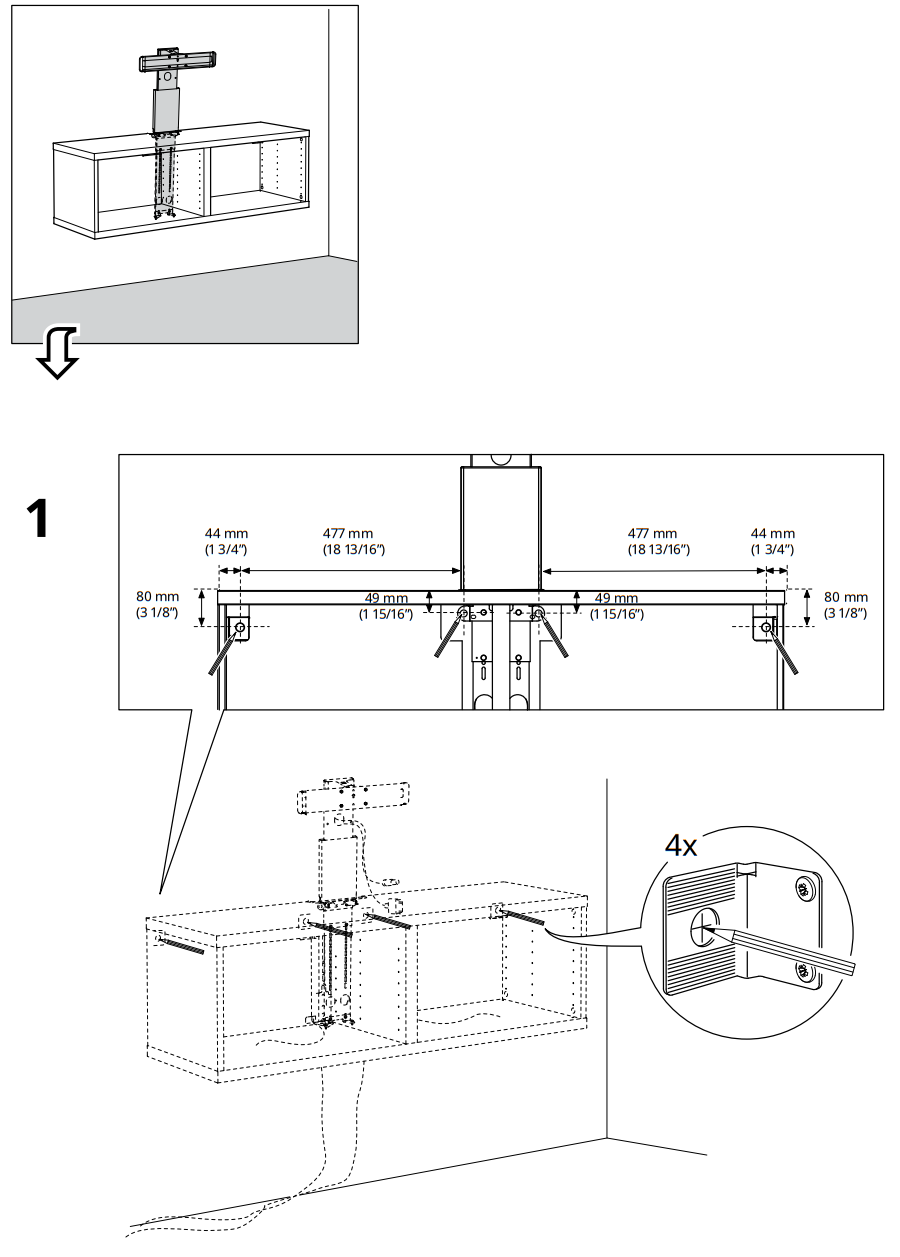 1

44 mm
(1 3/4")

477 mm
(18 13/16")

477 mm
(18 13/16")

44 mm
(1 3/4")

80 mm
(3 1/8")

49 mm
(1 15/16")

49 mm
(1 15/16")

80 mm
(3 1/8")

4x