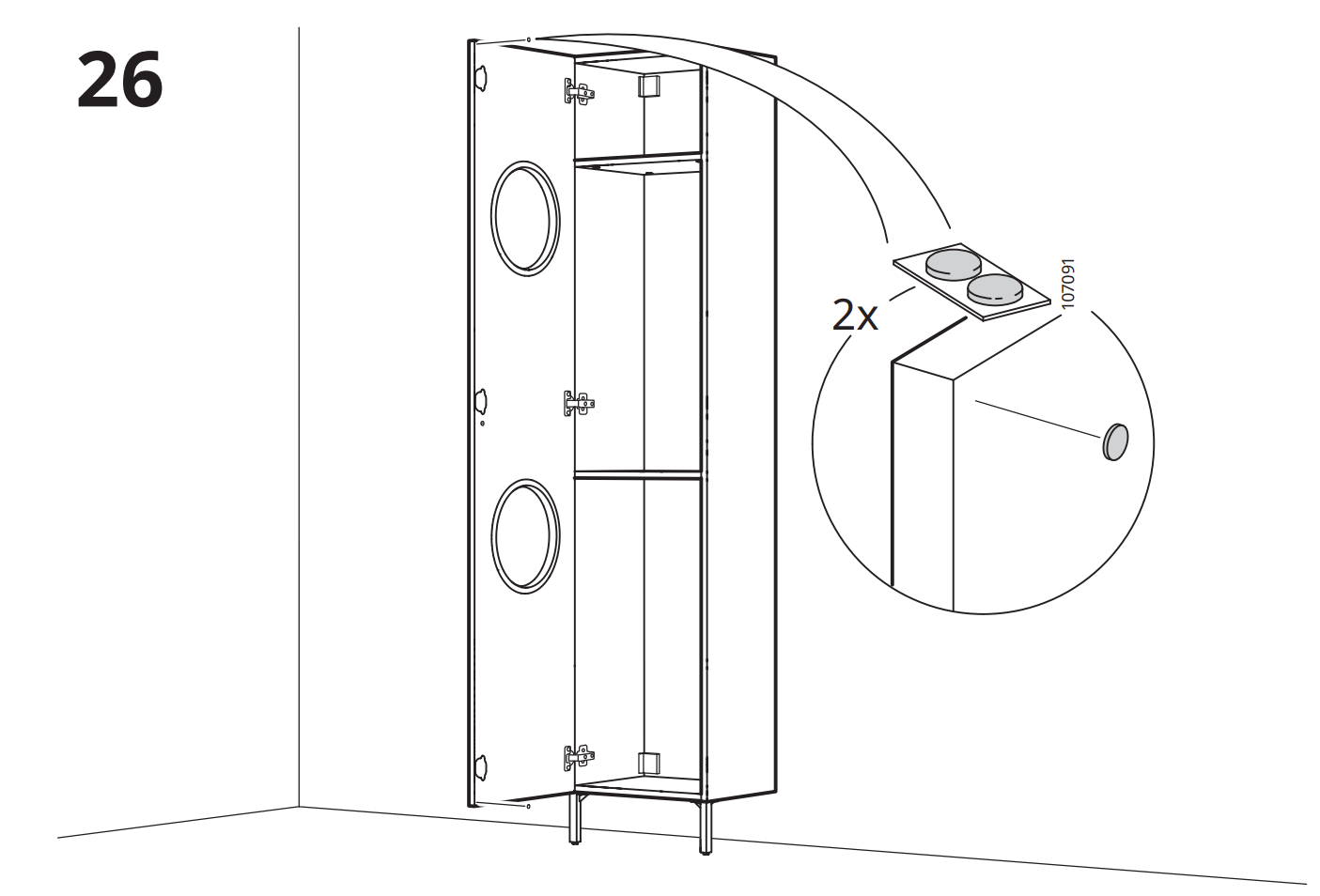 26

2x

107091