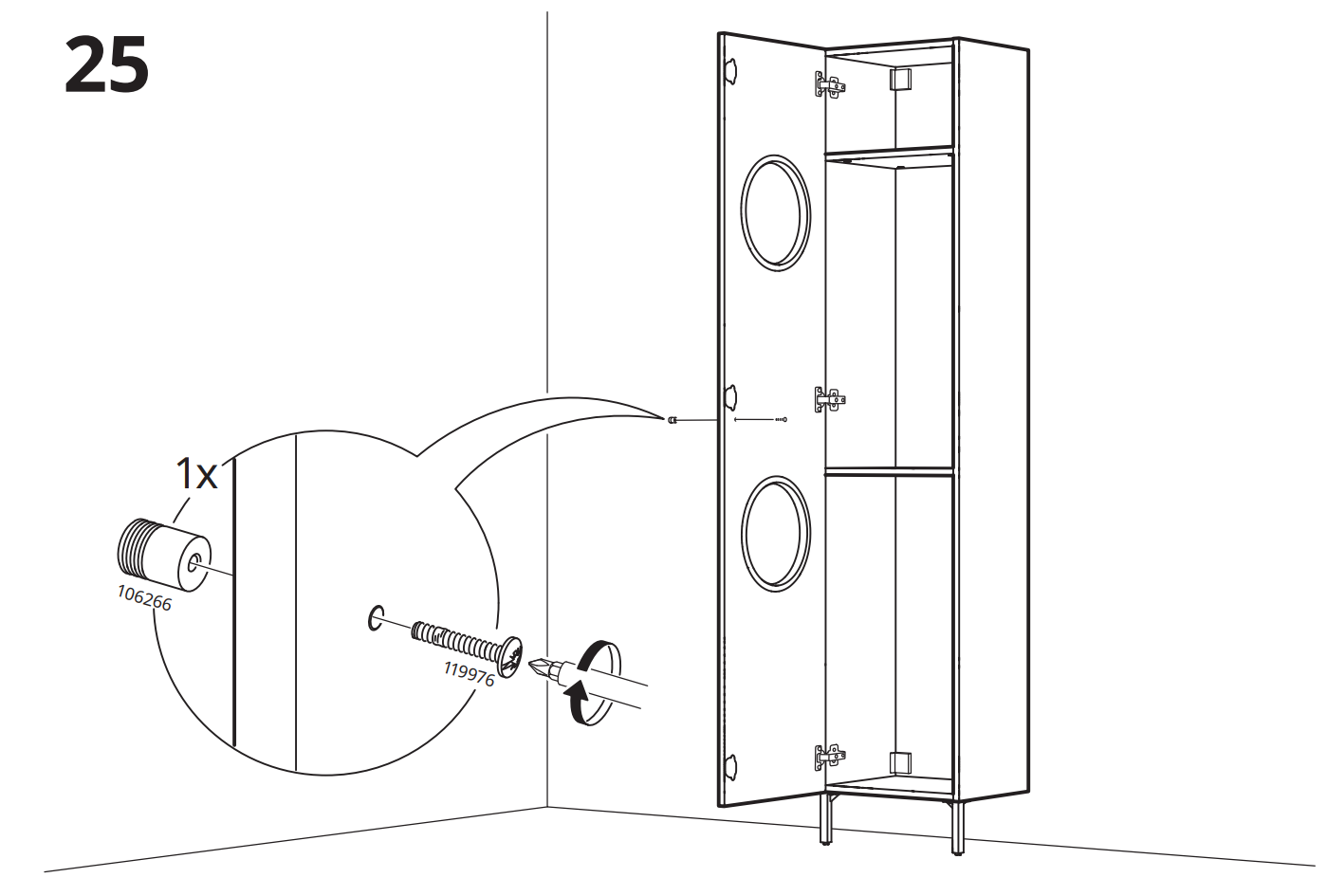 25

1x

106266

119976