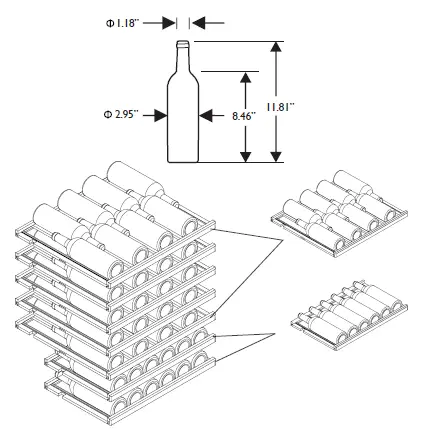 Φ 1.18"

Φ 2.95"

8.46"

11.81"