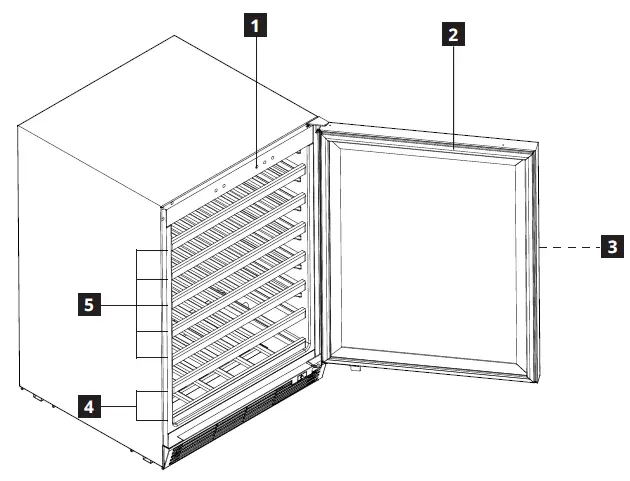 1
2
3
5
4