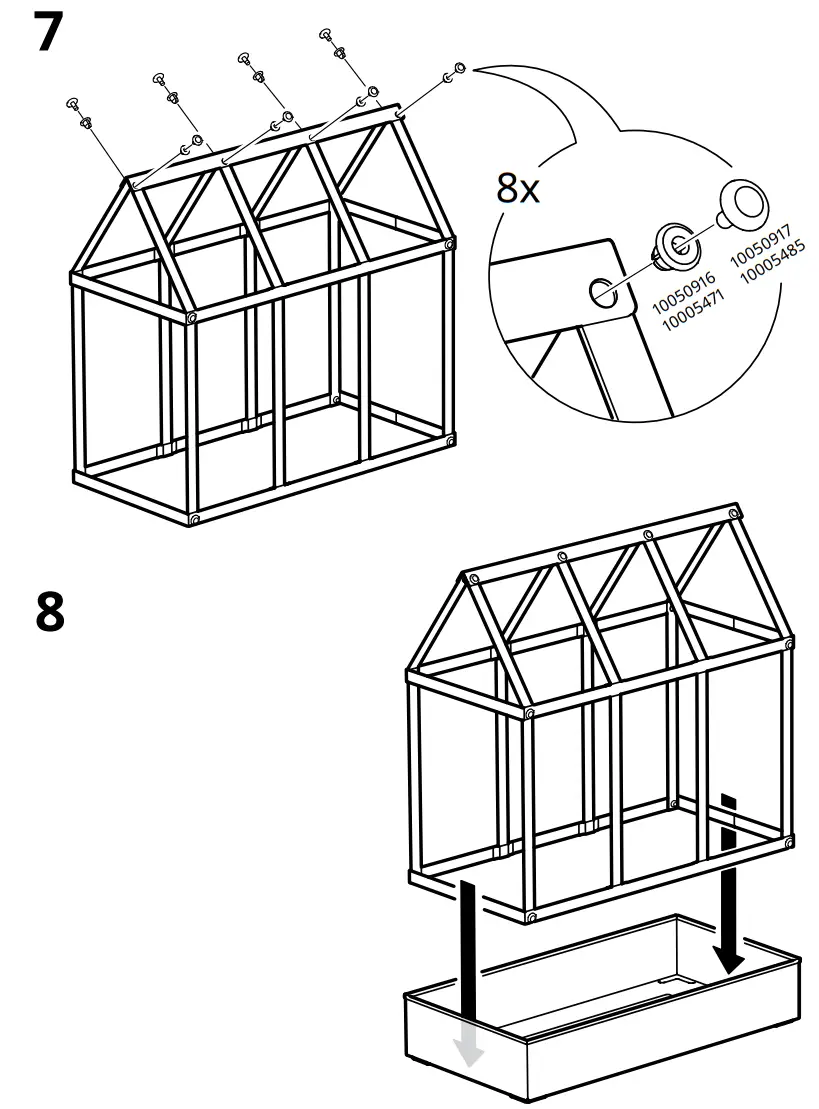 7

8x

10050916
10005471

10050917
10005485

8